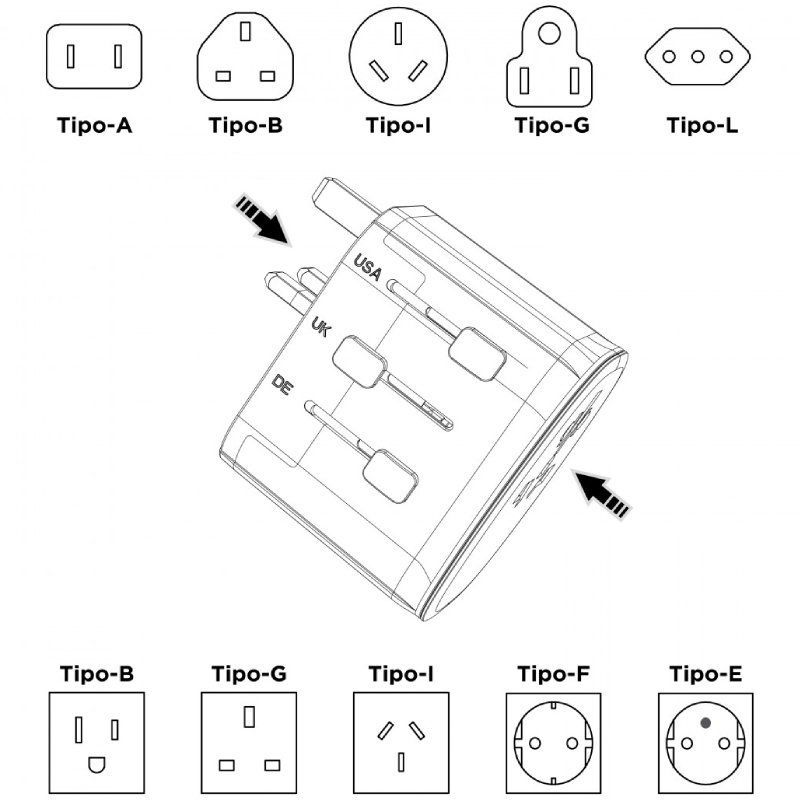 Tipo-A Tipo-B Tipo-I Tipo-G Tipo-L

USA
UK
DE

Tipo-B Tipo-G Tipo-I Tipo-F Tipo-E