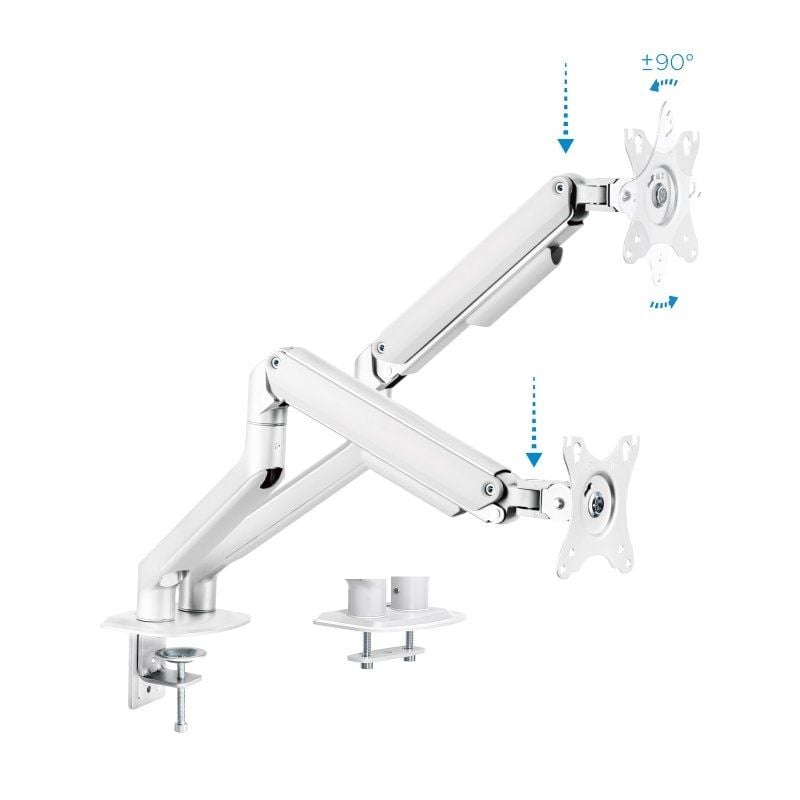 ±90°